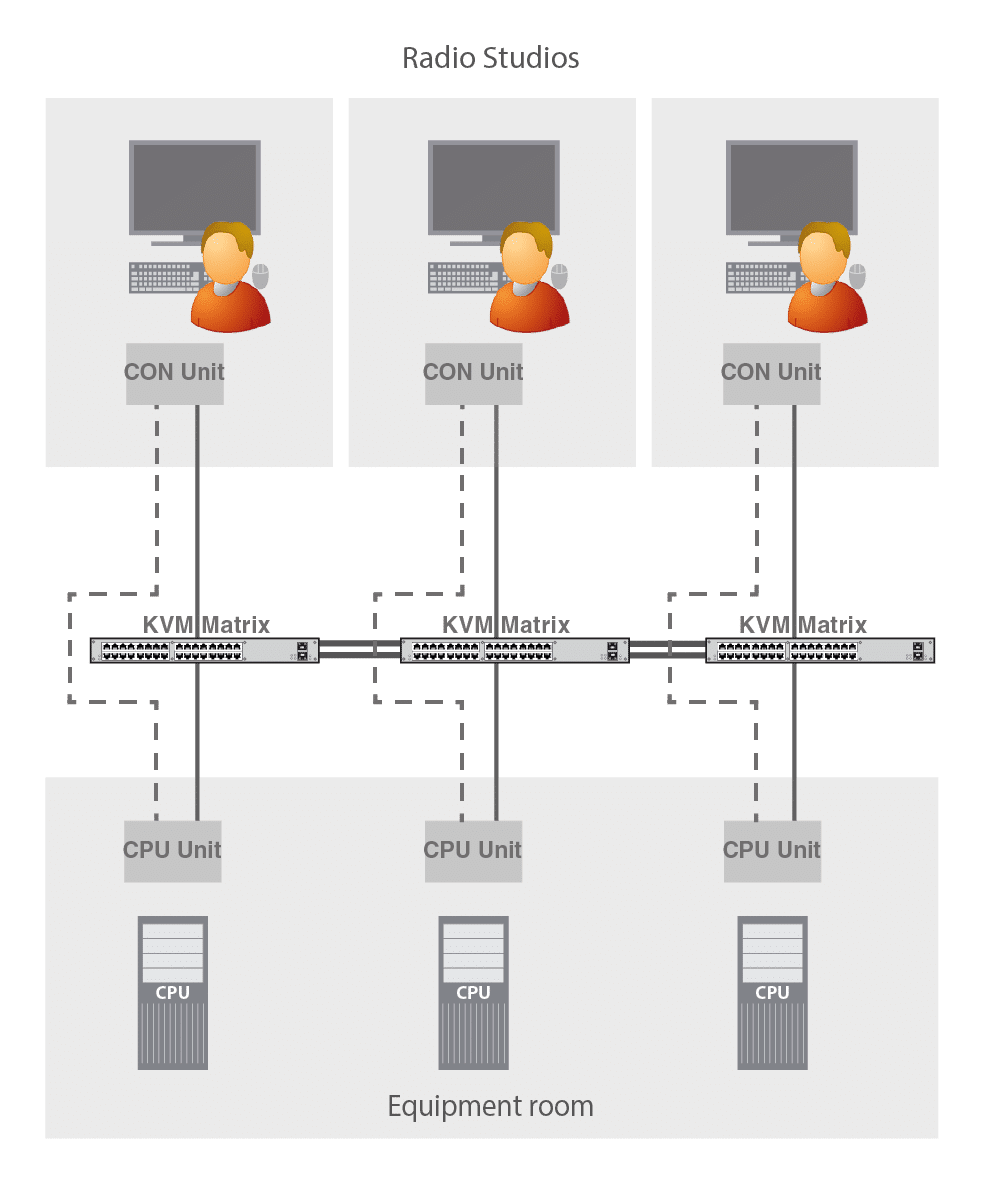 Radio Studios

CON Unit

CON Unit

CON Unit

KVM Matrix

KVM Matrix

KVM Matrix

CPU Unit

CPU Unit

CPU Unit

CPU

CPU

CPU

Equipment room