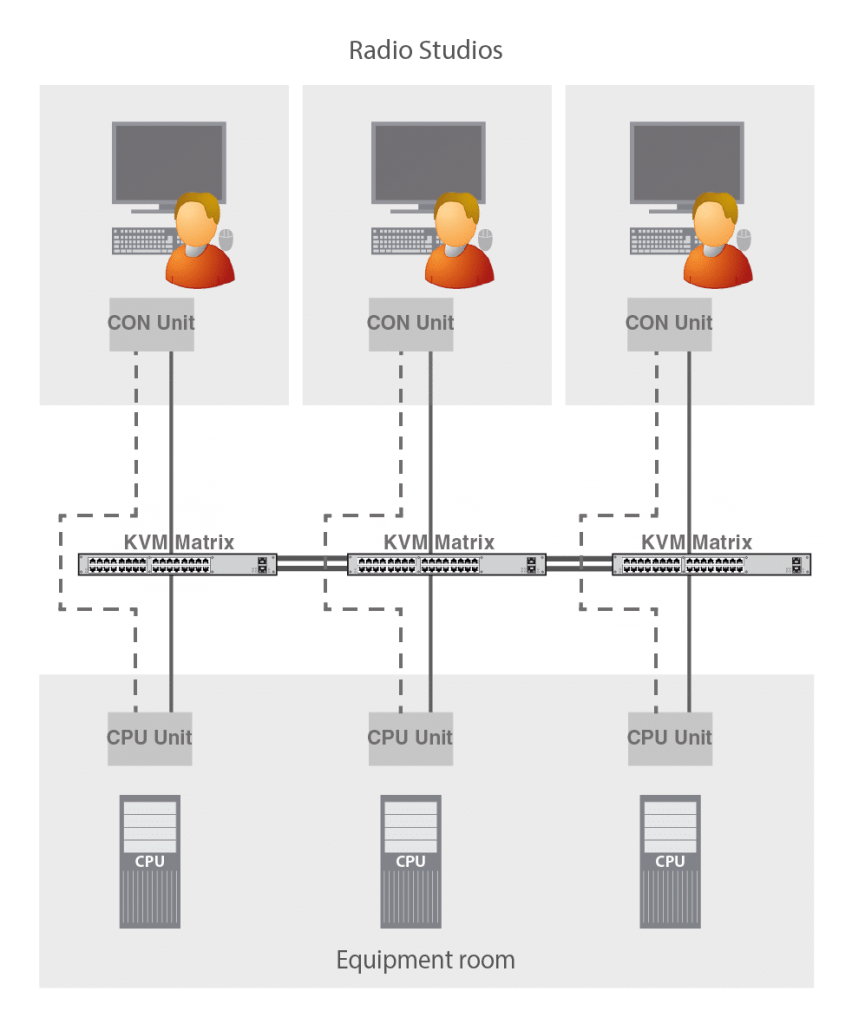 Radio Studios

CON Unit

CON Unit

CON Unit

KVM Matrix

KVM Matrix

KVM Matrix

CPU Unit

CPU Unit

CPU Unit

CPU

CPU

CPU

Equipment room